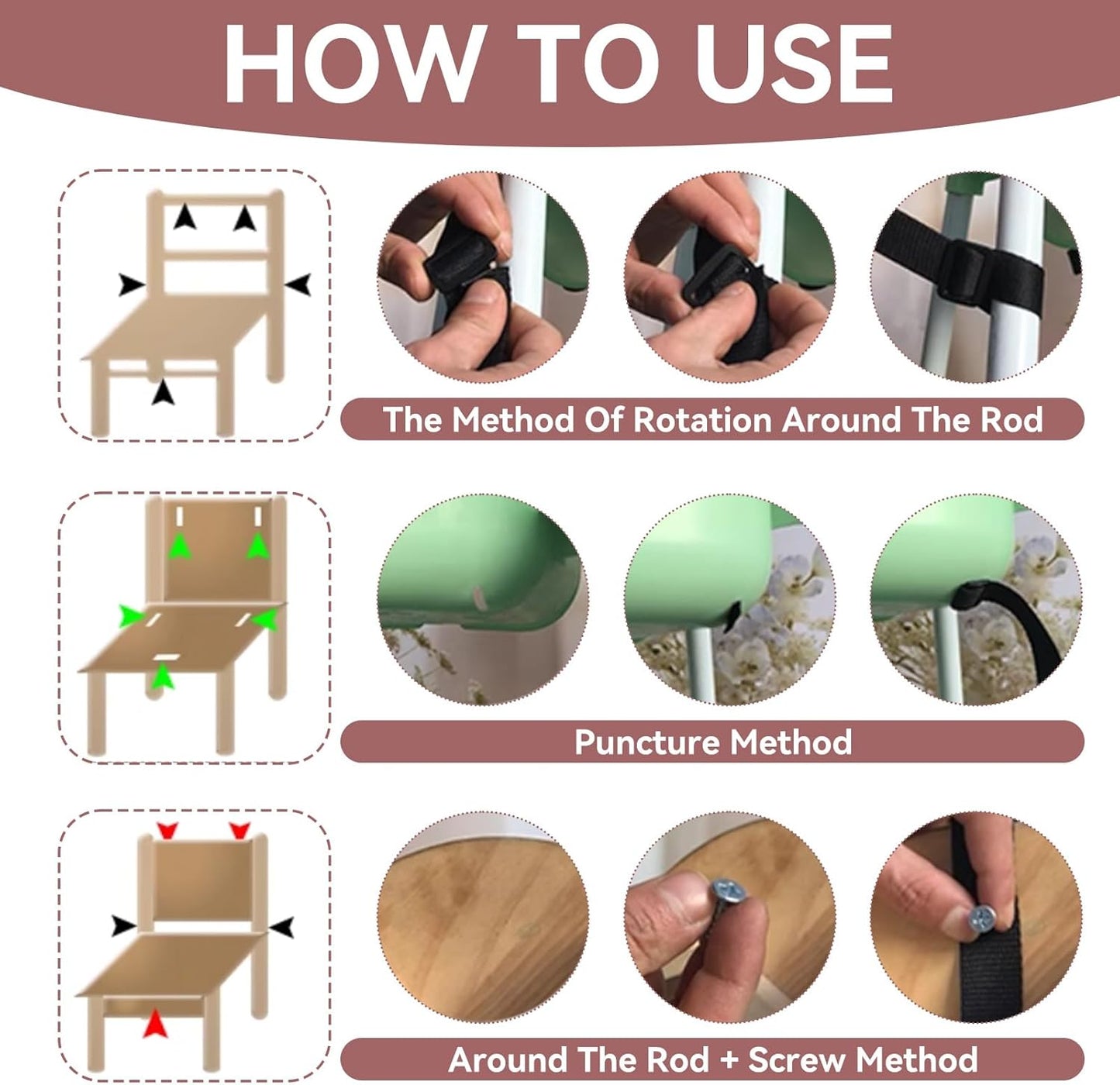 HOW TO USE

The Method Of Rotation Around The Rod

Puncture Method

Around The Rod + Screw Method