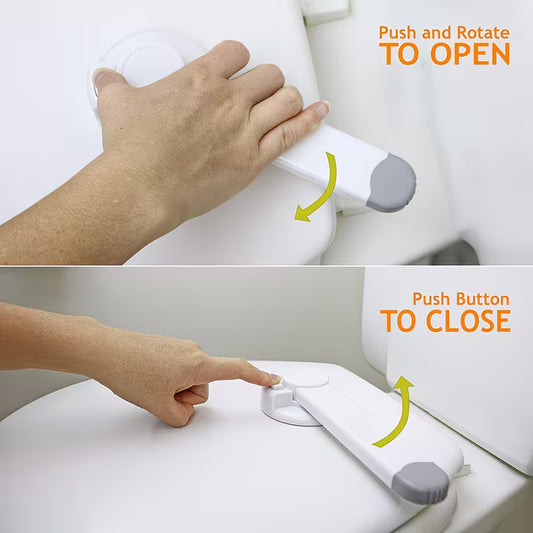 Push and Rotate
TO OPEN

Push Button
TO CLOSE